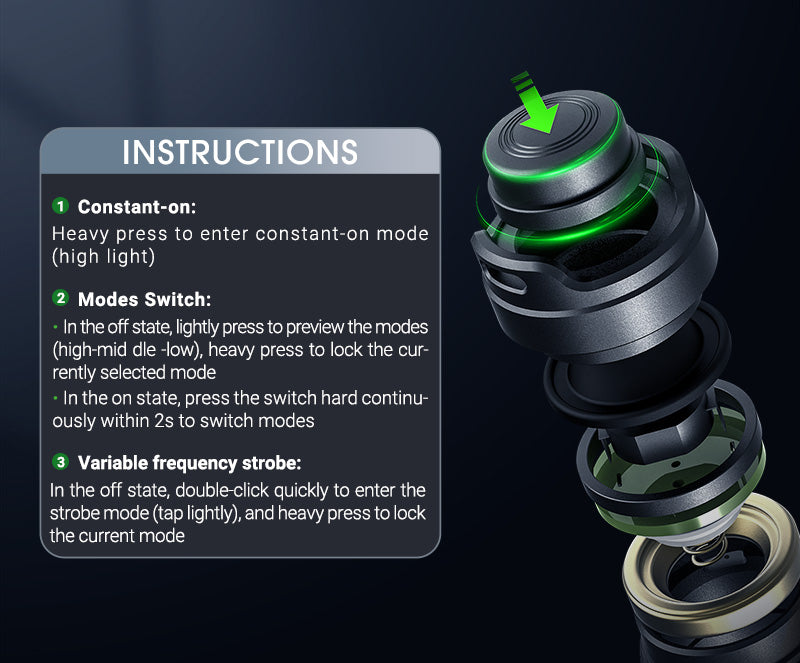 INSTRUCTIONS

1 Constant-on:
Heavy press to enter constant-on mode (high light)

2 Modes Switch:
· In the off state, lightly press to preview the modes (high-mid dle -low), heavy press to lock the currently selected mode
· In the on state, press the switch hard continuously within 2s to switch modes

3 Variable frequency strobe:
In the off state, double-click quickly to enter the strobe mode (tap lightly), and heavy press to lock the current mode