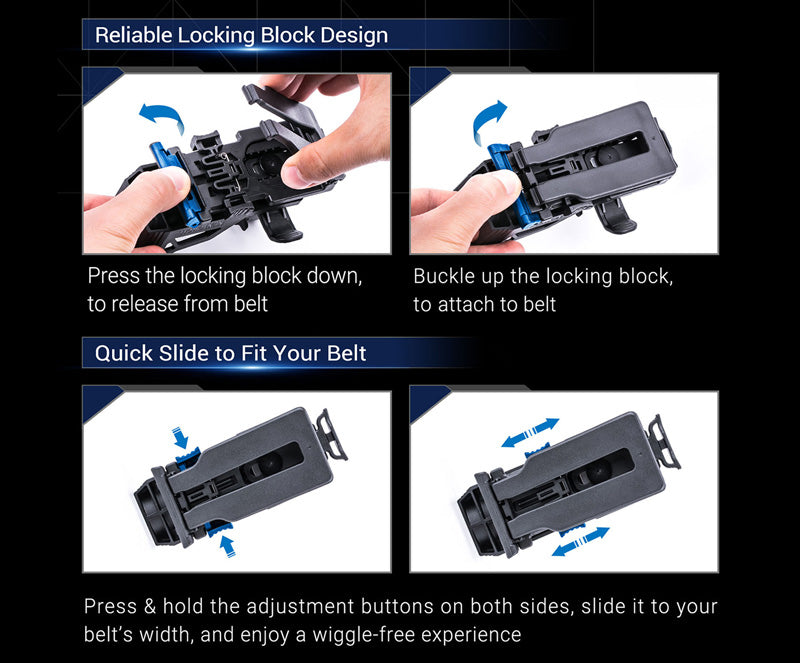 Reliable Locking Block Design

Press the locking block down, to release from belt

Buckle up the locking block, to attach to belt

Quick Slide to Fit Your Belt

Press & hold the adjustment buttons on both sides, slide it to your belt's width, and enjoy a wiggle-free experience